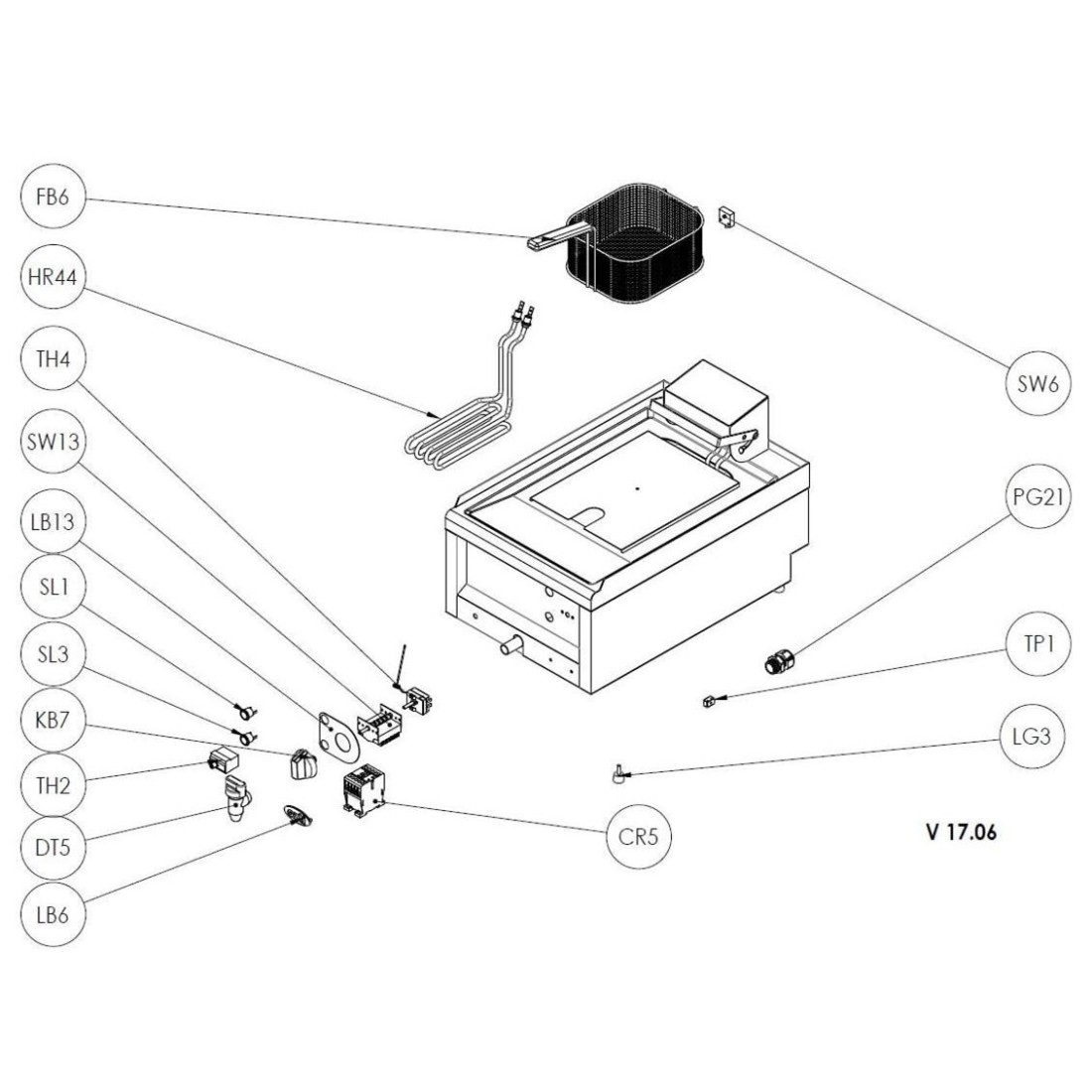 FB6
HR44
TH4
SW13
LB13
SL1
SL3
KB7
TH2
DT5
LB6
SW6
PG21
TP1
LG3
CR5
V 17.06