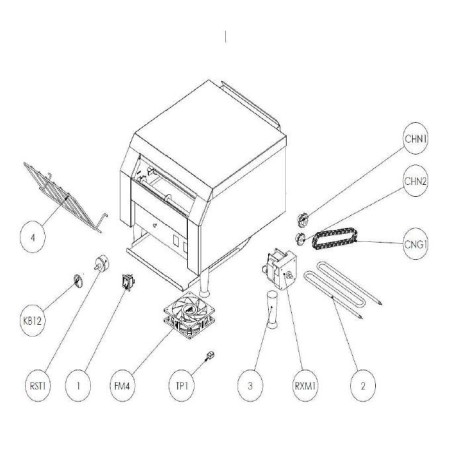 CHN1

CHN2

CNG1

4

KB12

RST1

1

FM4

TP1

3

RXM1

2