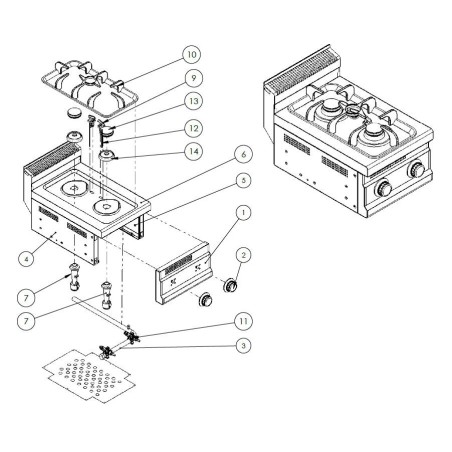 10
9
13
12
14
6
5
1
2
4
7
7
11
3