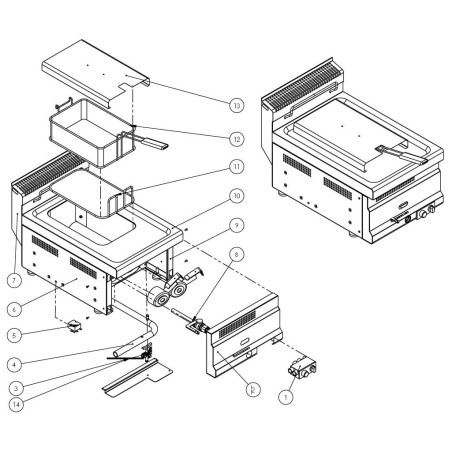 13
12
11
10
9
8
7
6
5
4
3
14
2
1