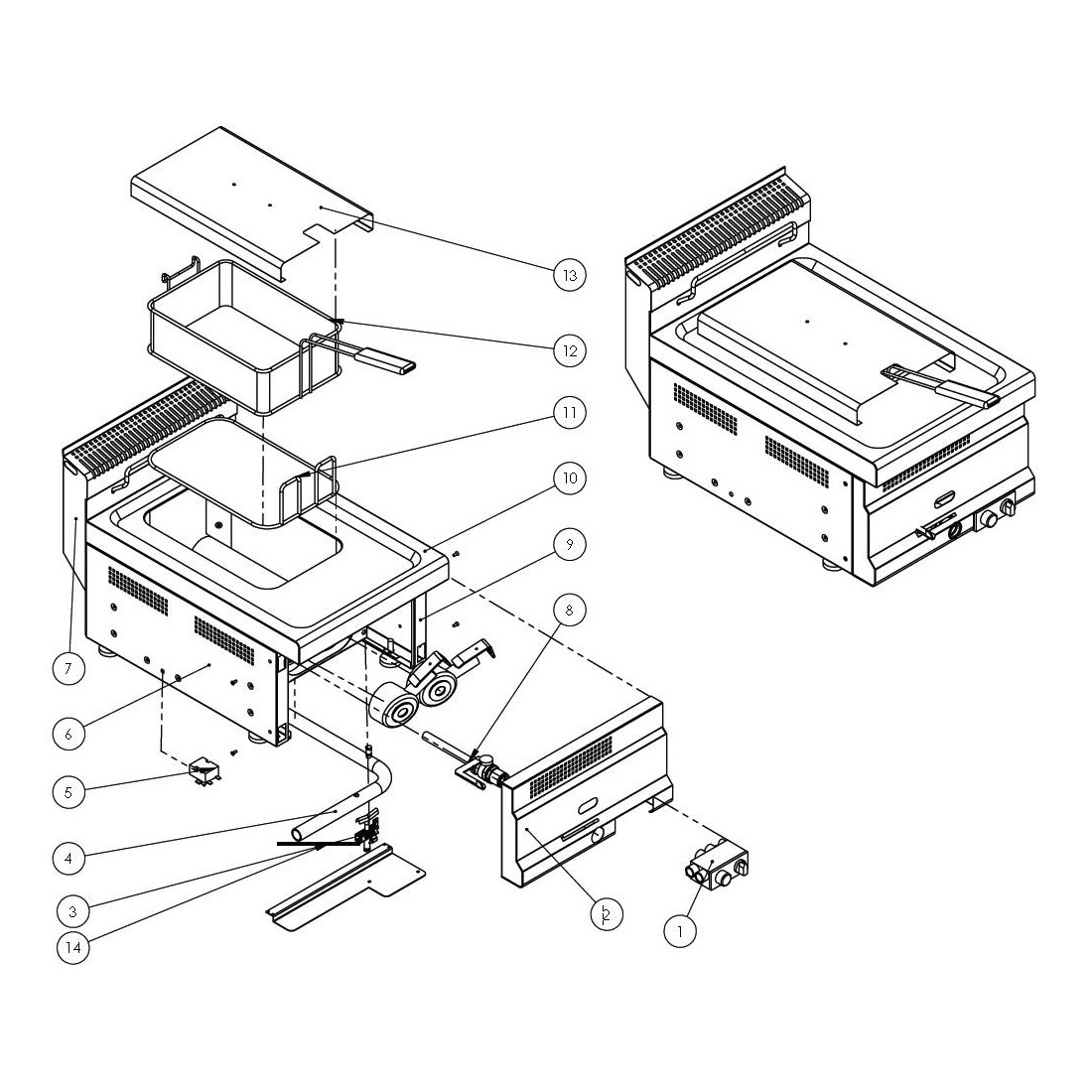 13
12
11
10
9
8
7
6
5
4
3
14
2
1