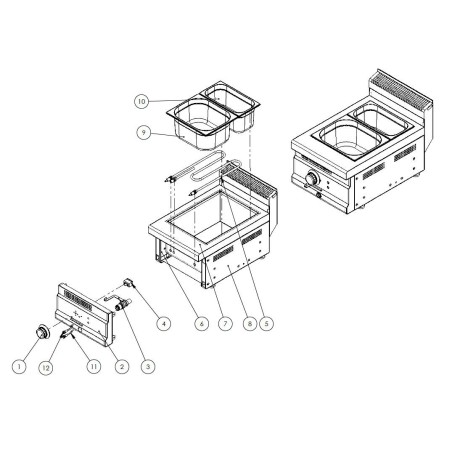 10
9
4
6
7
8
5
1
12
11
2
3