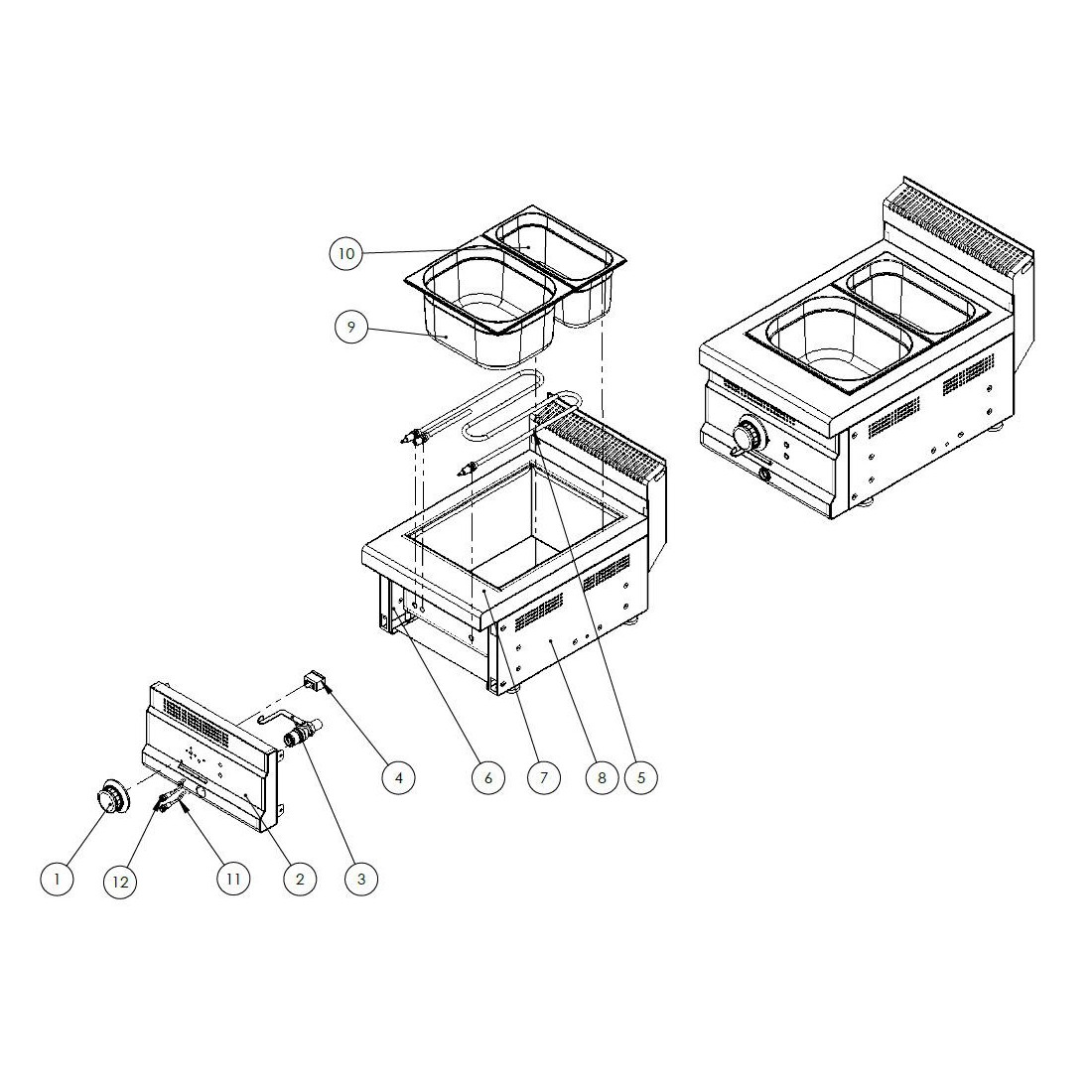 10

9

4

6

7

8

5

1

12

11

2

3