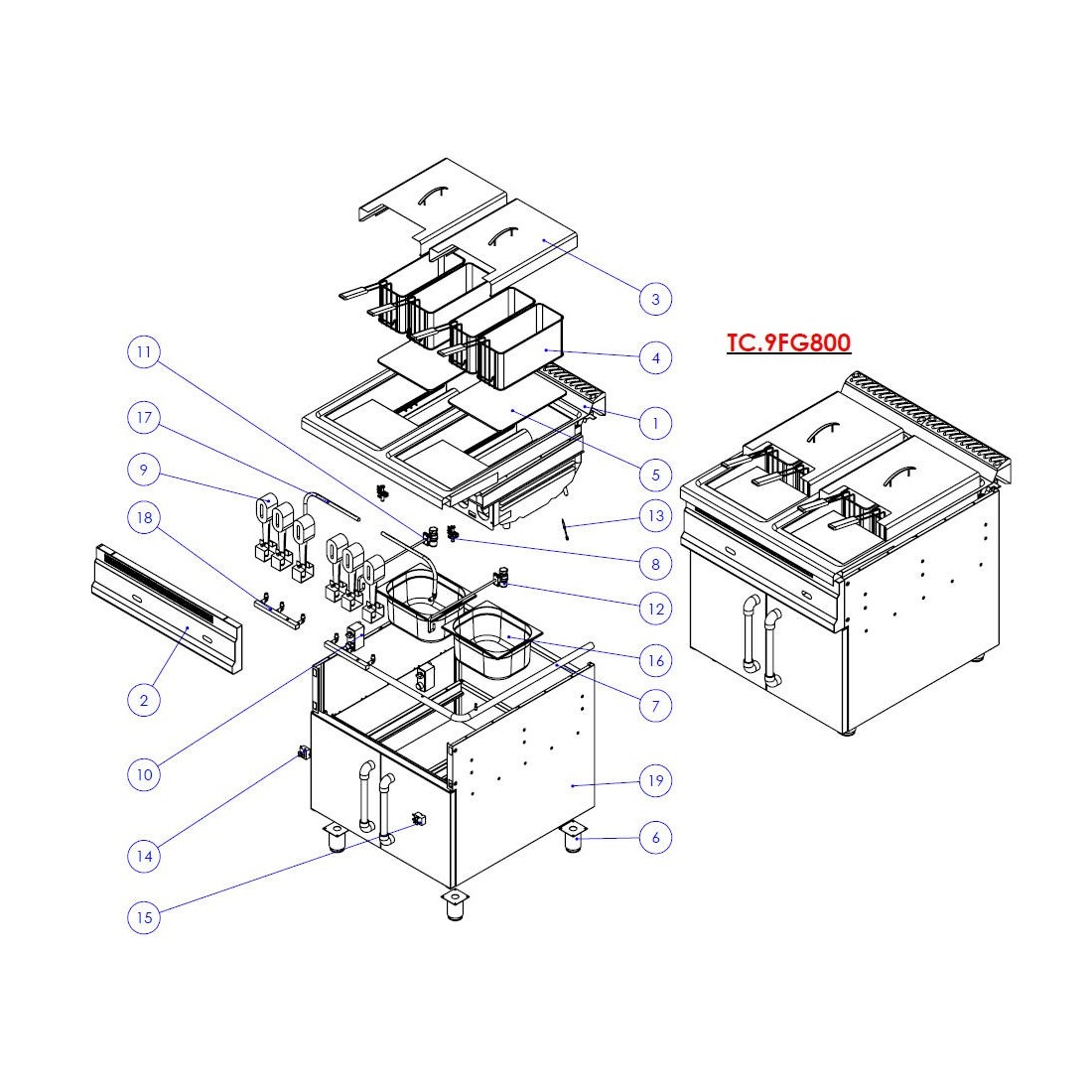 TC.9FG800

3
4
1
5
13
8
12
16
7
19
6
11
17
9
18
2
10
14
15