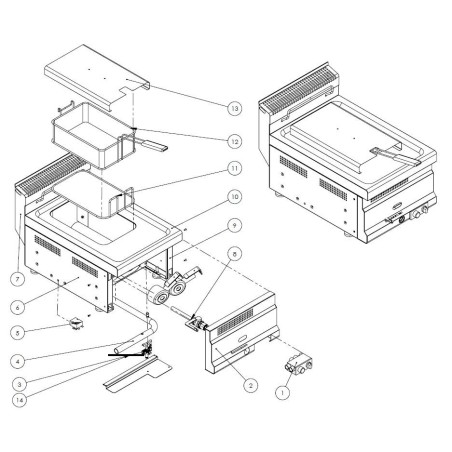 13
12
11
10
9
8
7
6
5
4
3
14
2
1