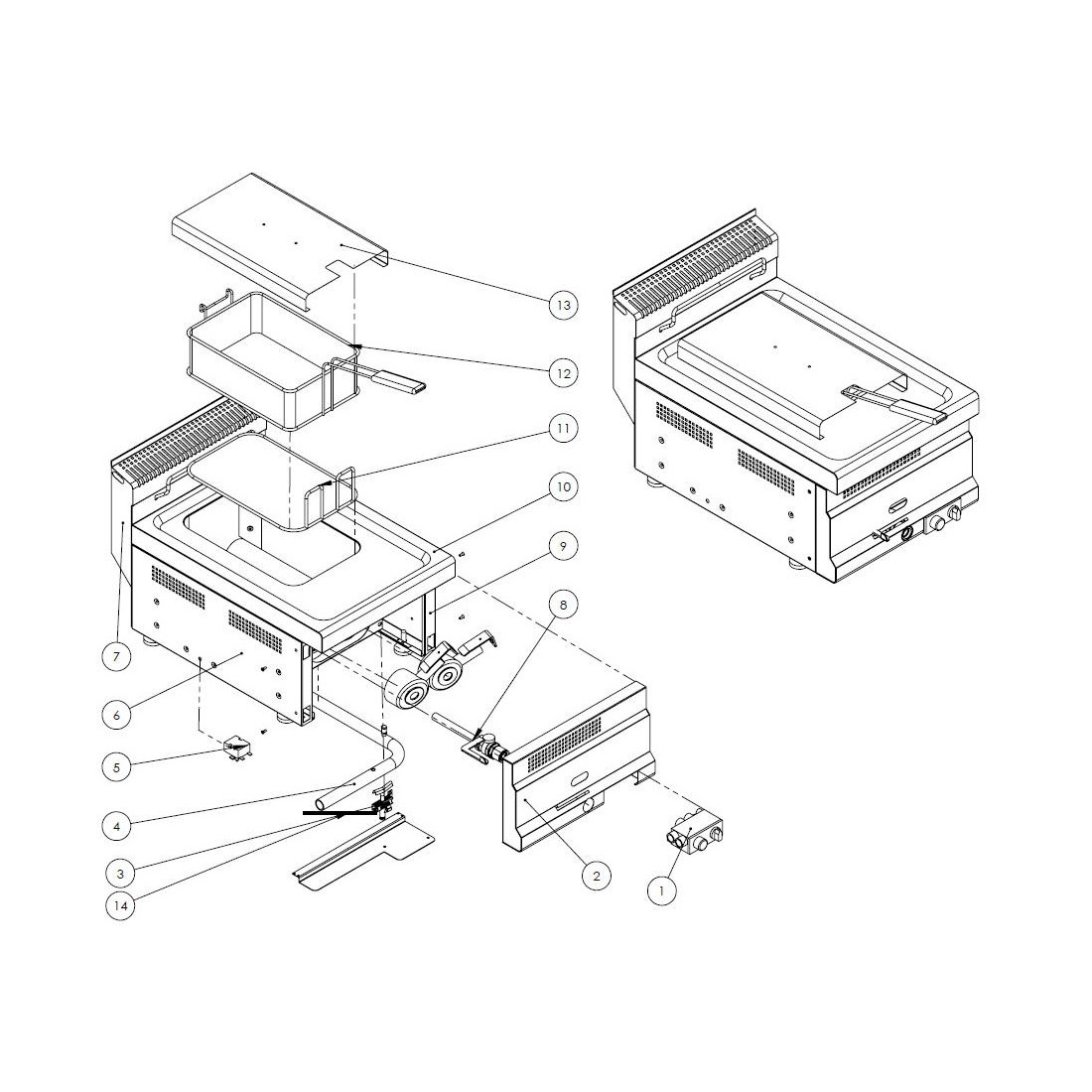 13
12
11
10
9
8
7
6
5
4
3
14
2
1