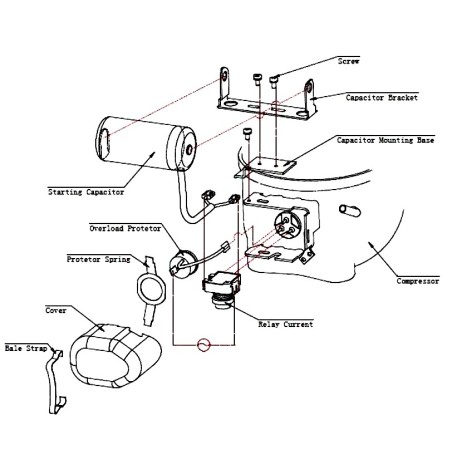 Screw

Capacitor Bracket

Capacitor Mounting Base

Starting Capacitor

Overload Protetor

Protetor Spring

Compressor

Cover

Relay Current

Bale Strap