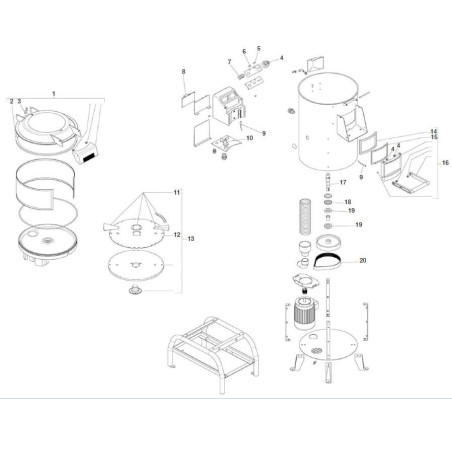 1
2
3
8
7
6
5
4
9
10
8
11
12
13
14
15
4
4
16
9
17
18
19
19
20