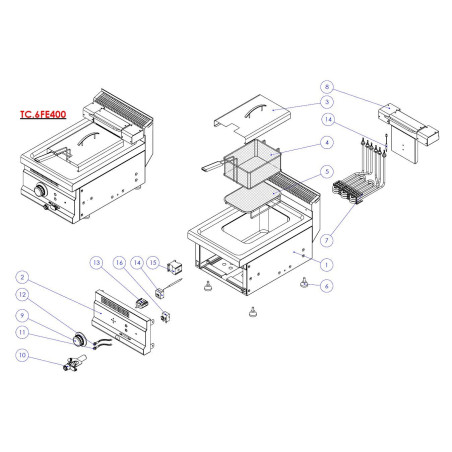 TC.6FE400

8
3
14
4
5
7
1
6
13
16
14
15
2
12
9
11
10