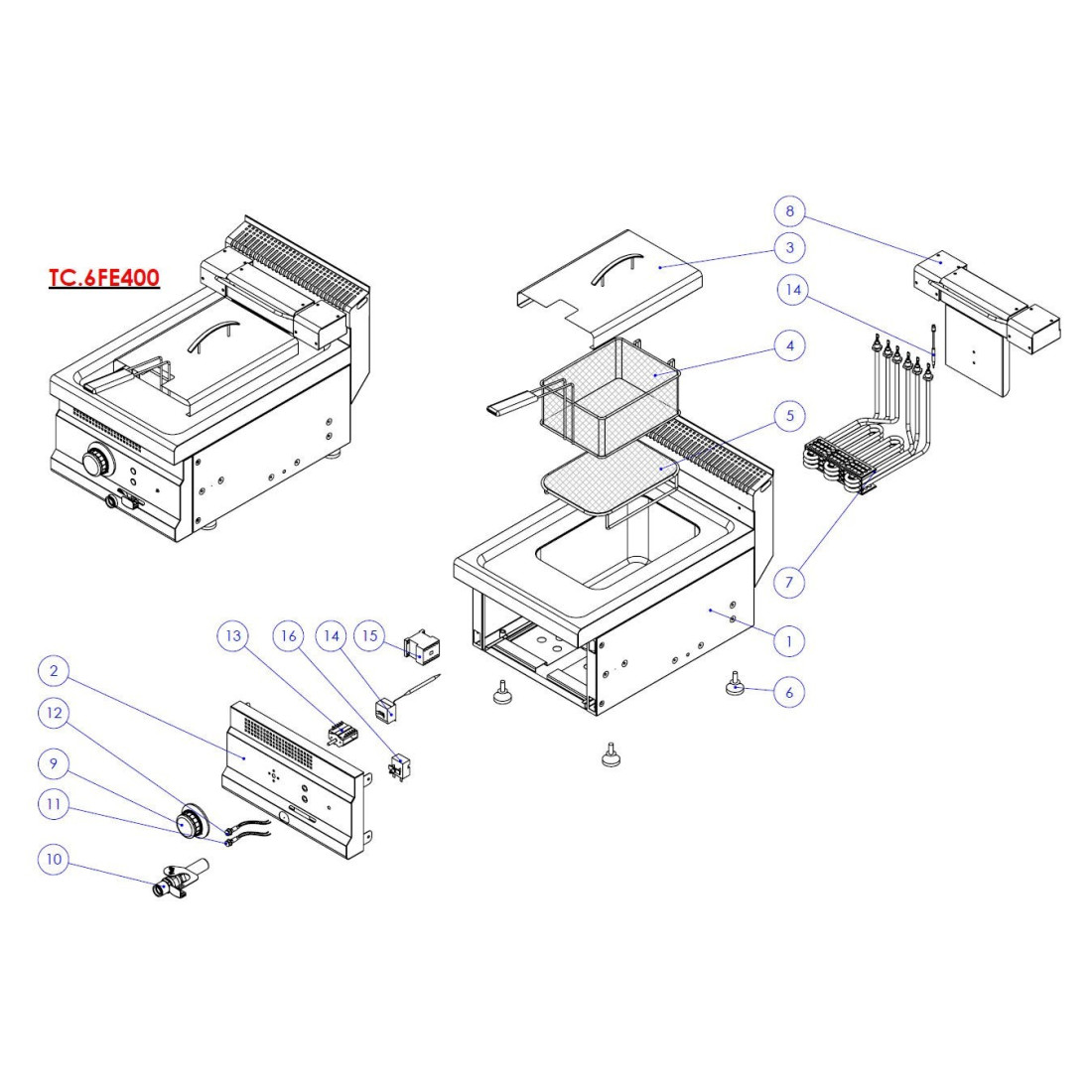 TC.6FE400

8
3
14
4
5
7
1
6
13
16
14
15
2
12
9
11
10