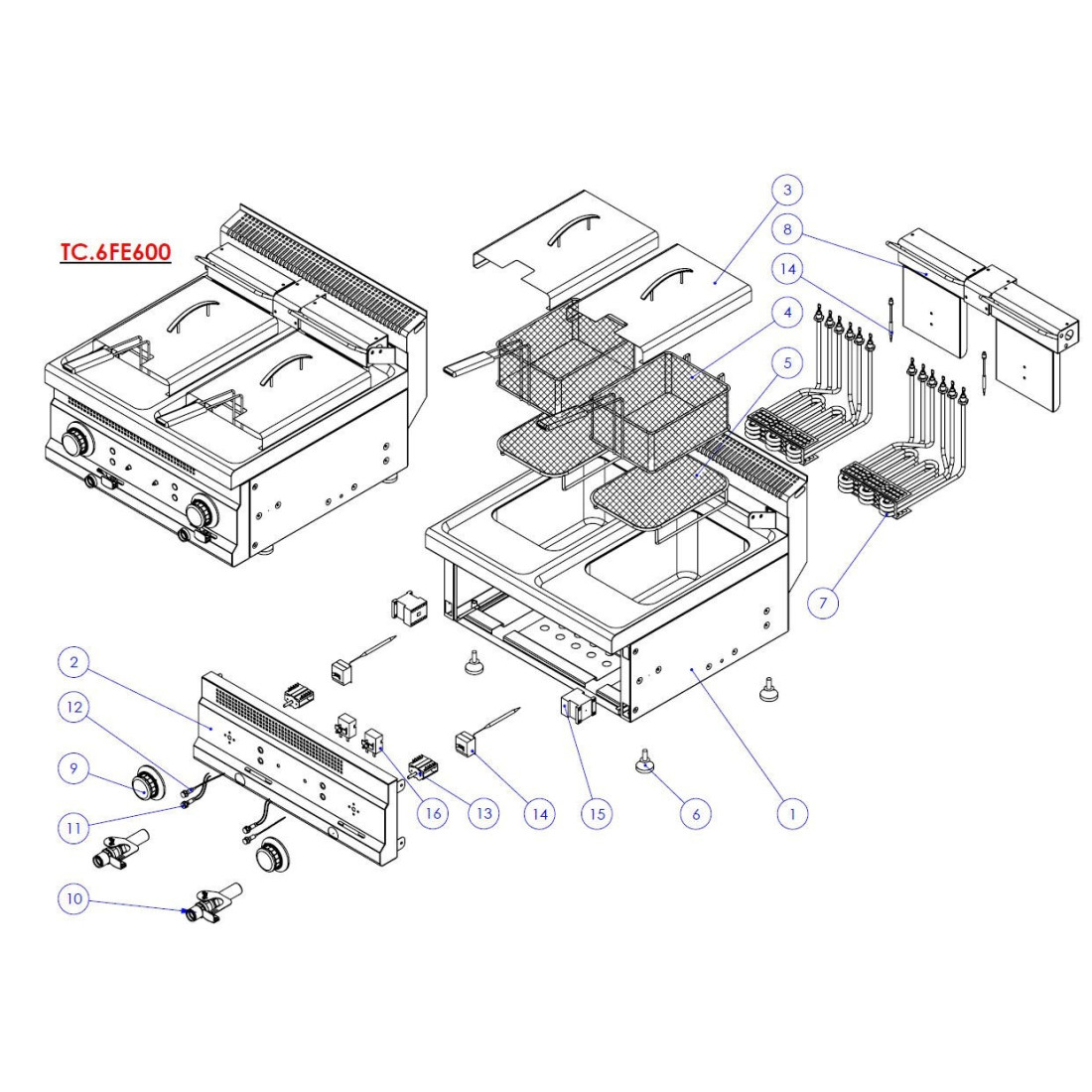 TC.6FE600

3
8
14
4
5
7
2
12
9
11
10
16
13
14
15
6
1