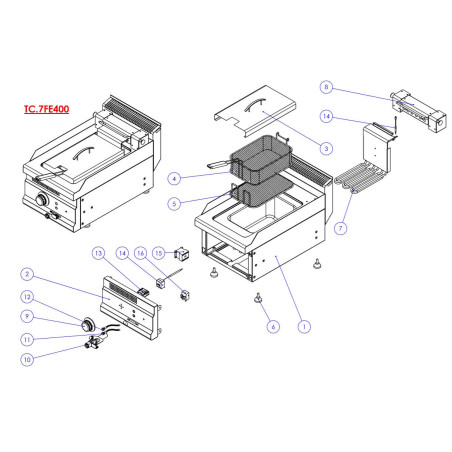 TC.7FE400

8
14
3
4
5
7
13
14
16
15
2
12
9
11
10
6
1